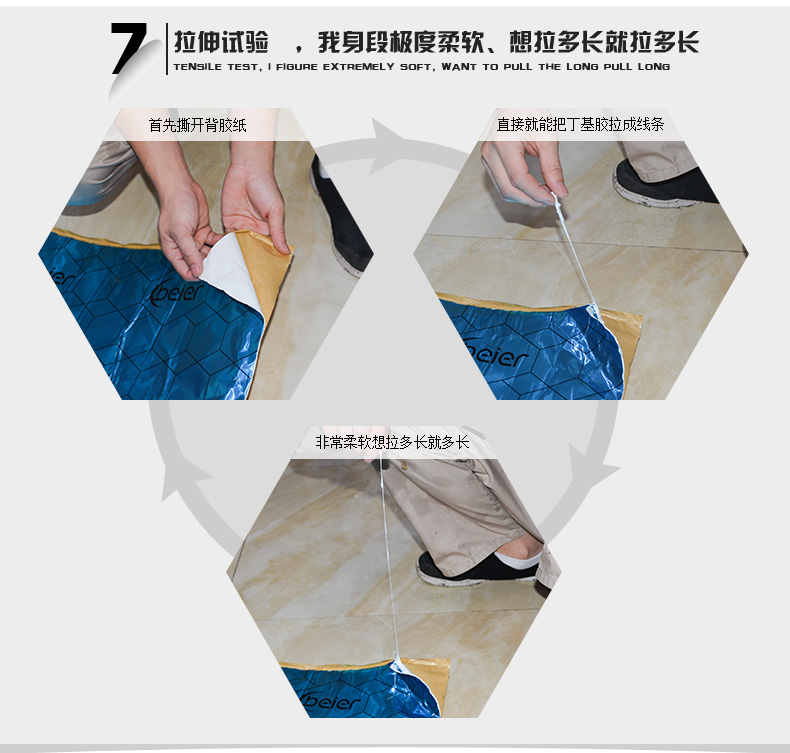 7 拉伸试验 ，我身段极度柔软、想拉多长就拉多长
TENSILE TEST, I FIGURE EXTREMELY SOFT, WANT TO PULL THE LONG PULL LONG

首先撕开背胶纸

beier

直接就能把丁基胶拉成线条

beier

非常柔软想拉多长就多长

beier